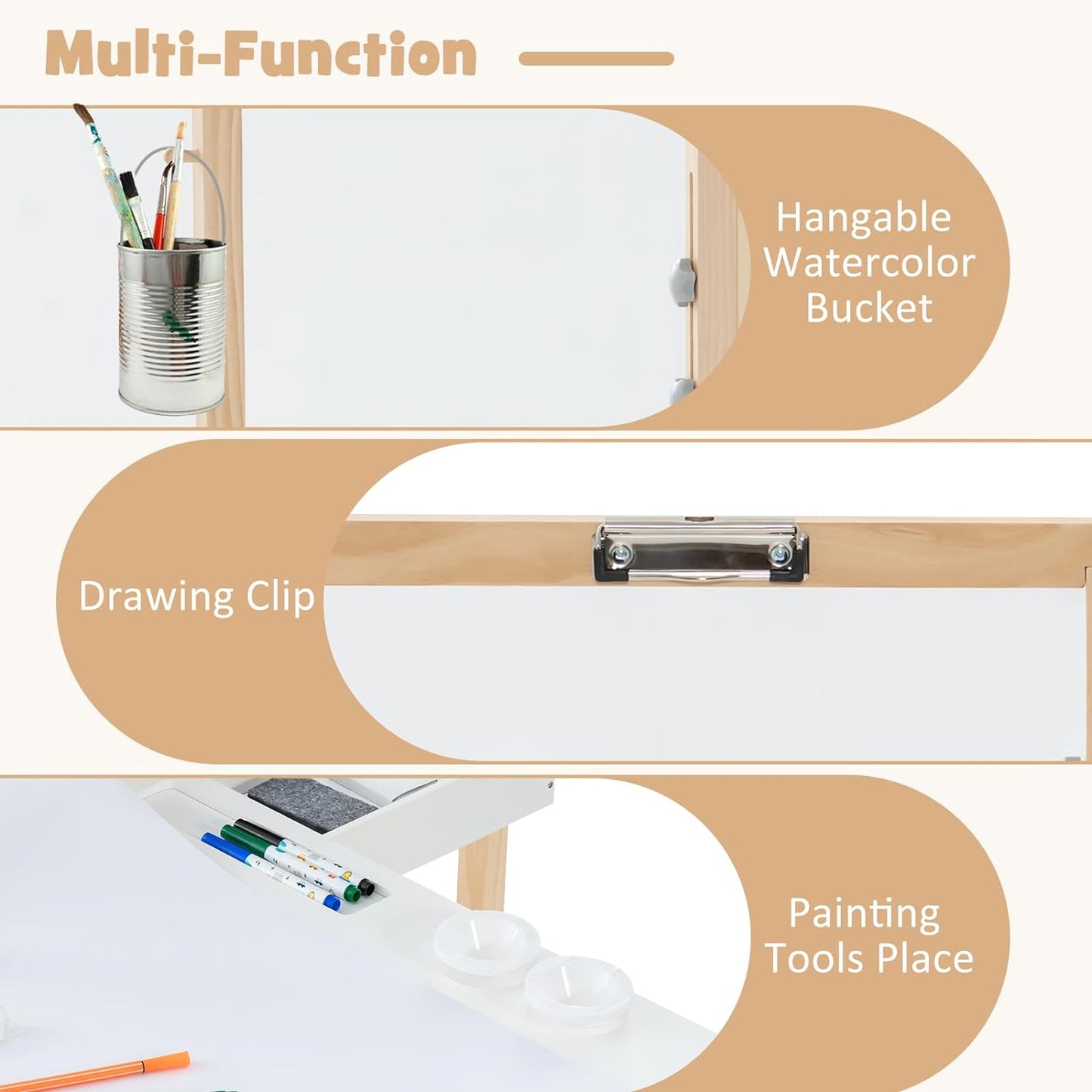 Multi-Function

Hangable Watercolor Bucket

Drawing Clip

Painting Tools Place