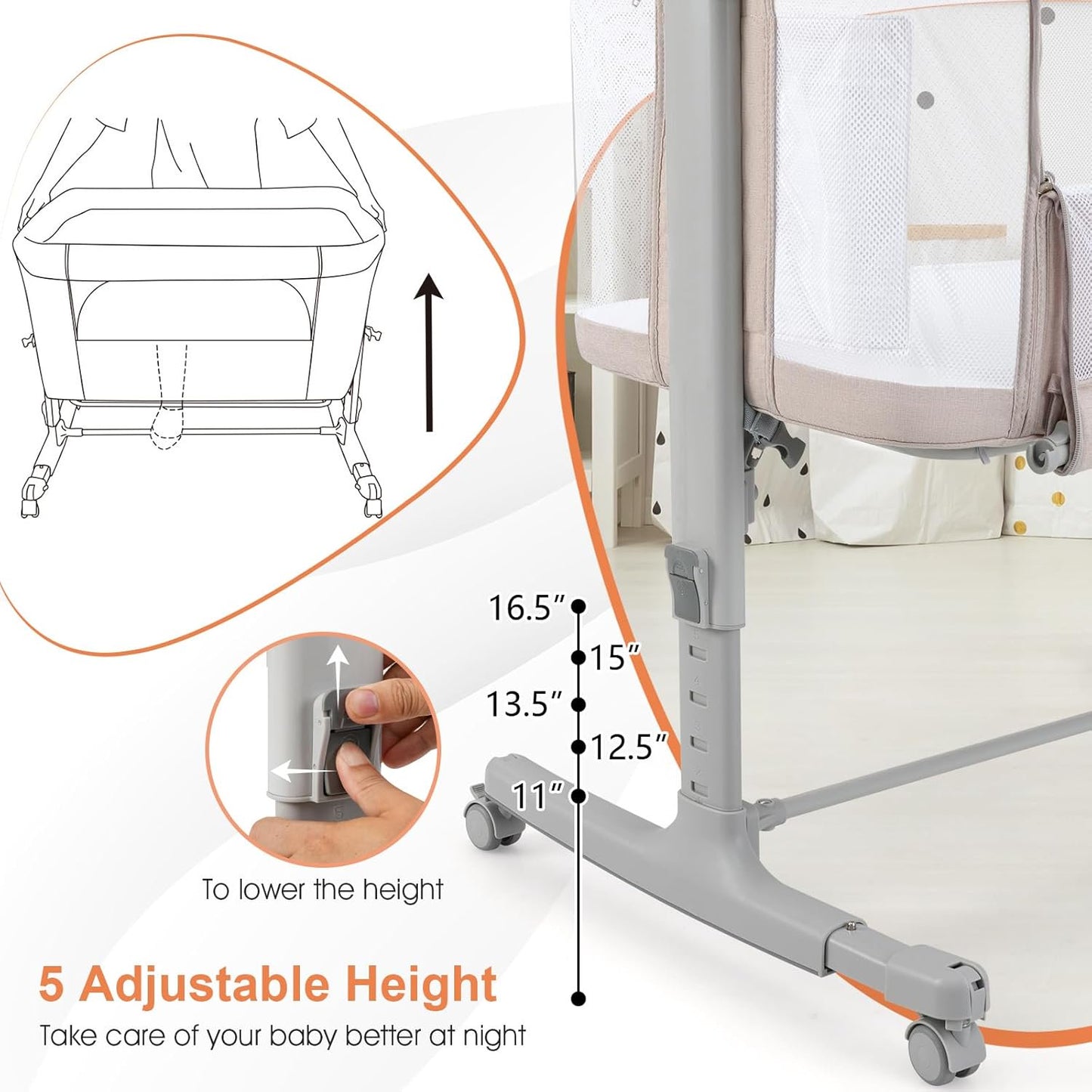 16.5″
15″
13.5″
12.5″
11″

To lower the height

5 Adjustable Height

Take care of your baby better at night