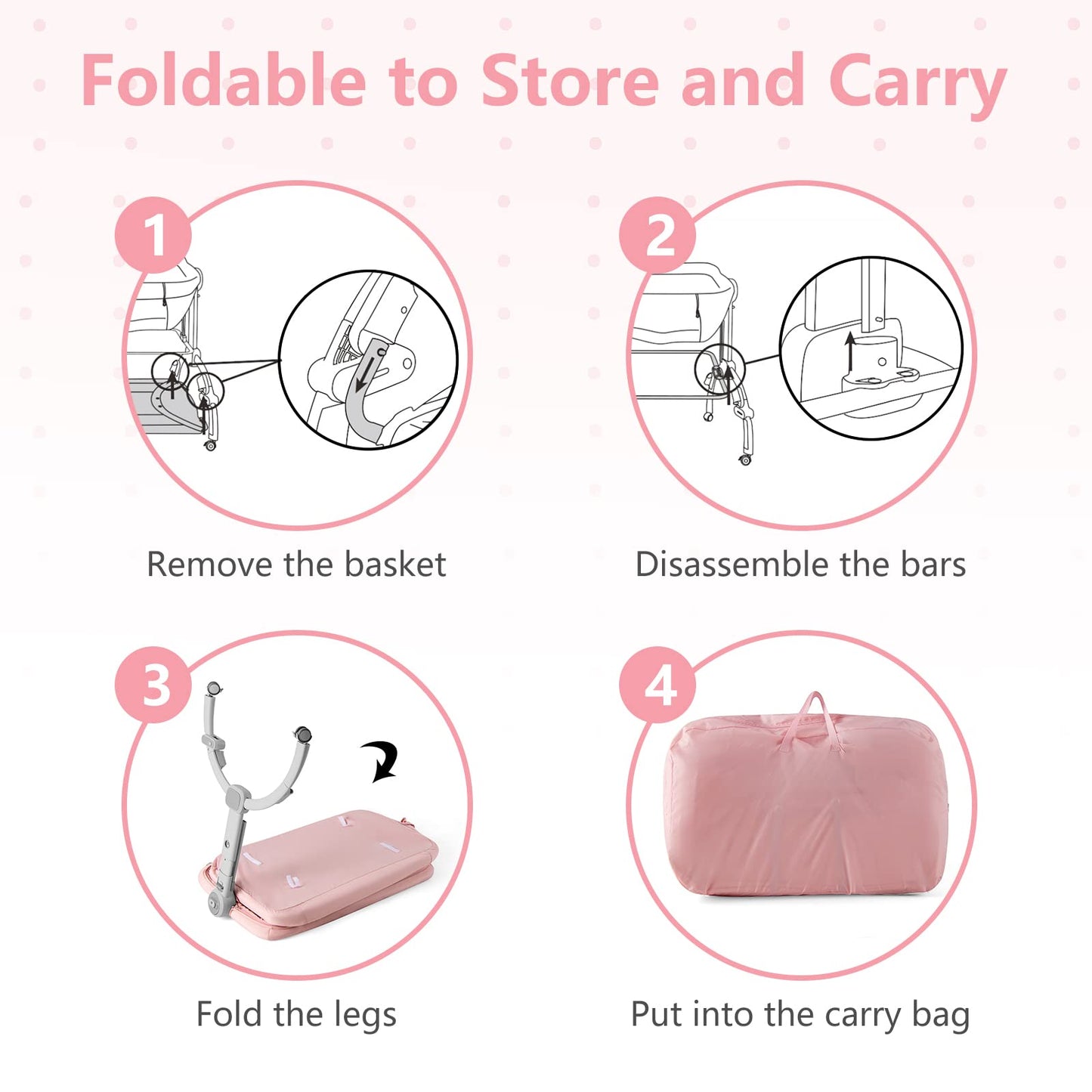 Foldable to Store and Carry

1

Remove the basket

2

Disassemble the bars

3

Fold the legs

4

Put into the carry bag