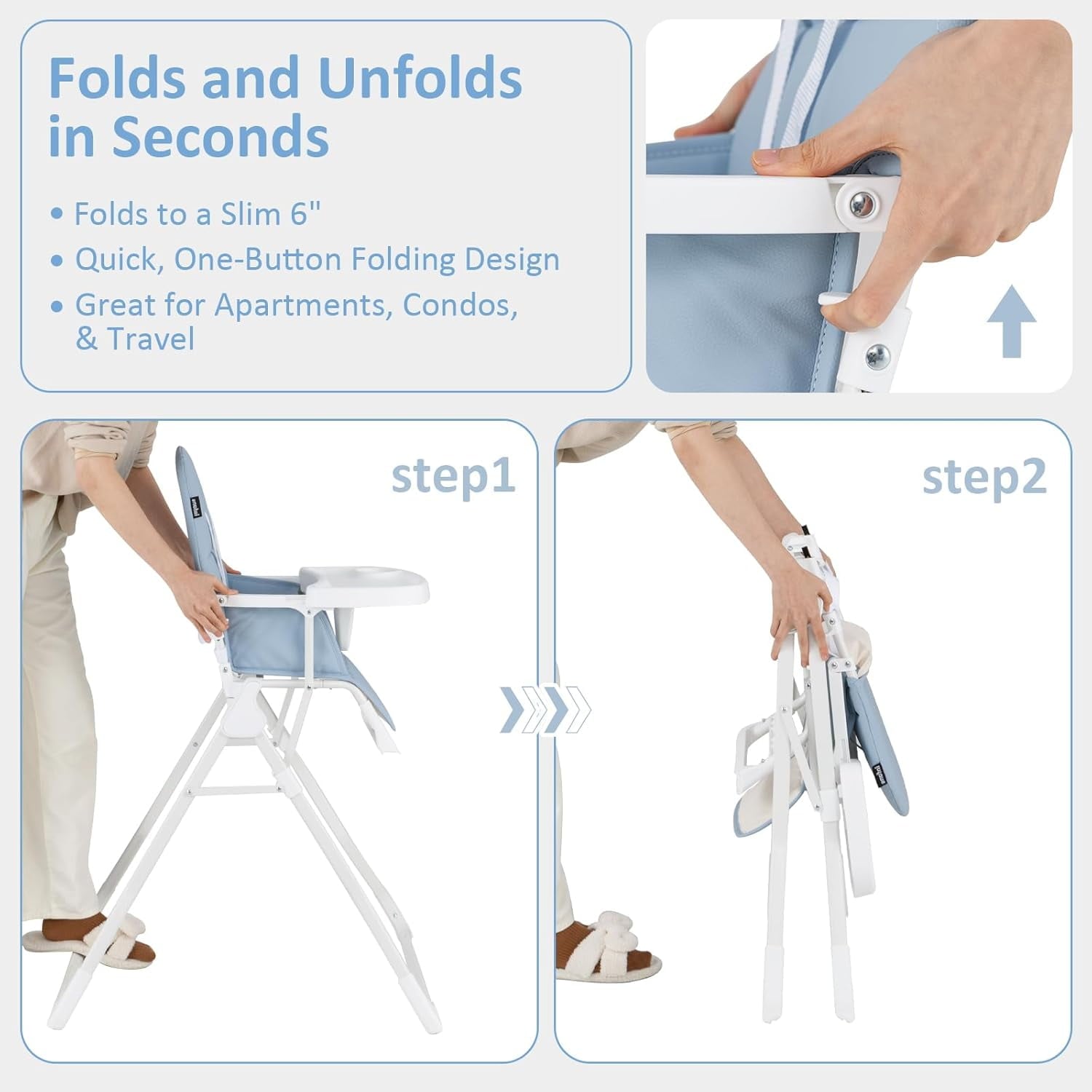 Folds and Unfolds in Seconds

• Folds to a Slim 6"
• Quick, One-Button Folding Design
• Great for Apartments, Condos, & Travel

step1

step2