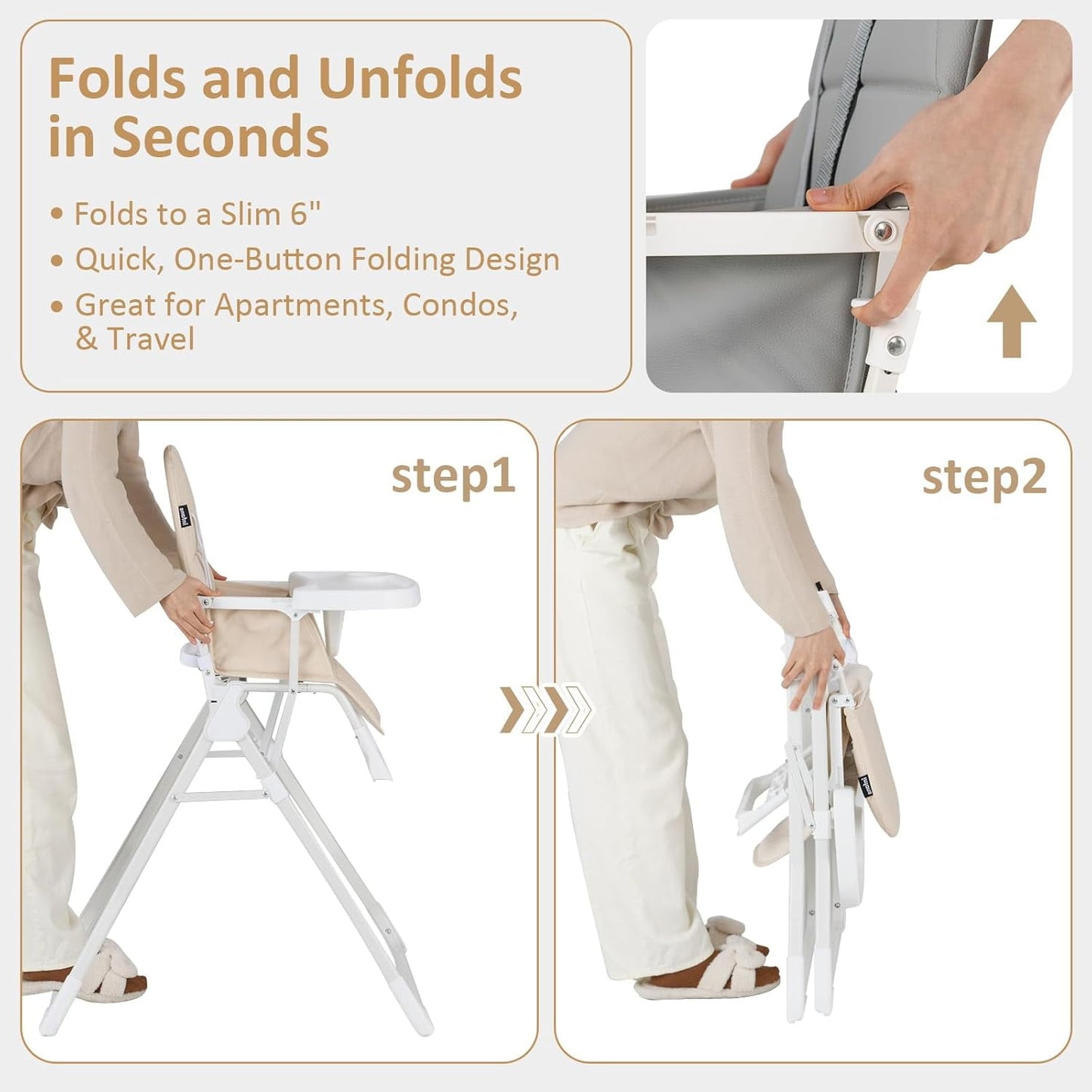 Folds and Unfolds in Seconds

• Folds to a Slim 6"
• Quick, One-Button Folding Design
• Great for Apartments, Condos, & Travel

step1

step2