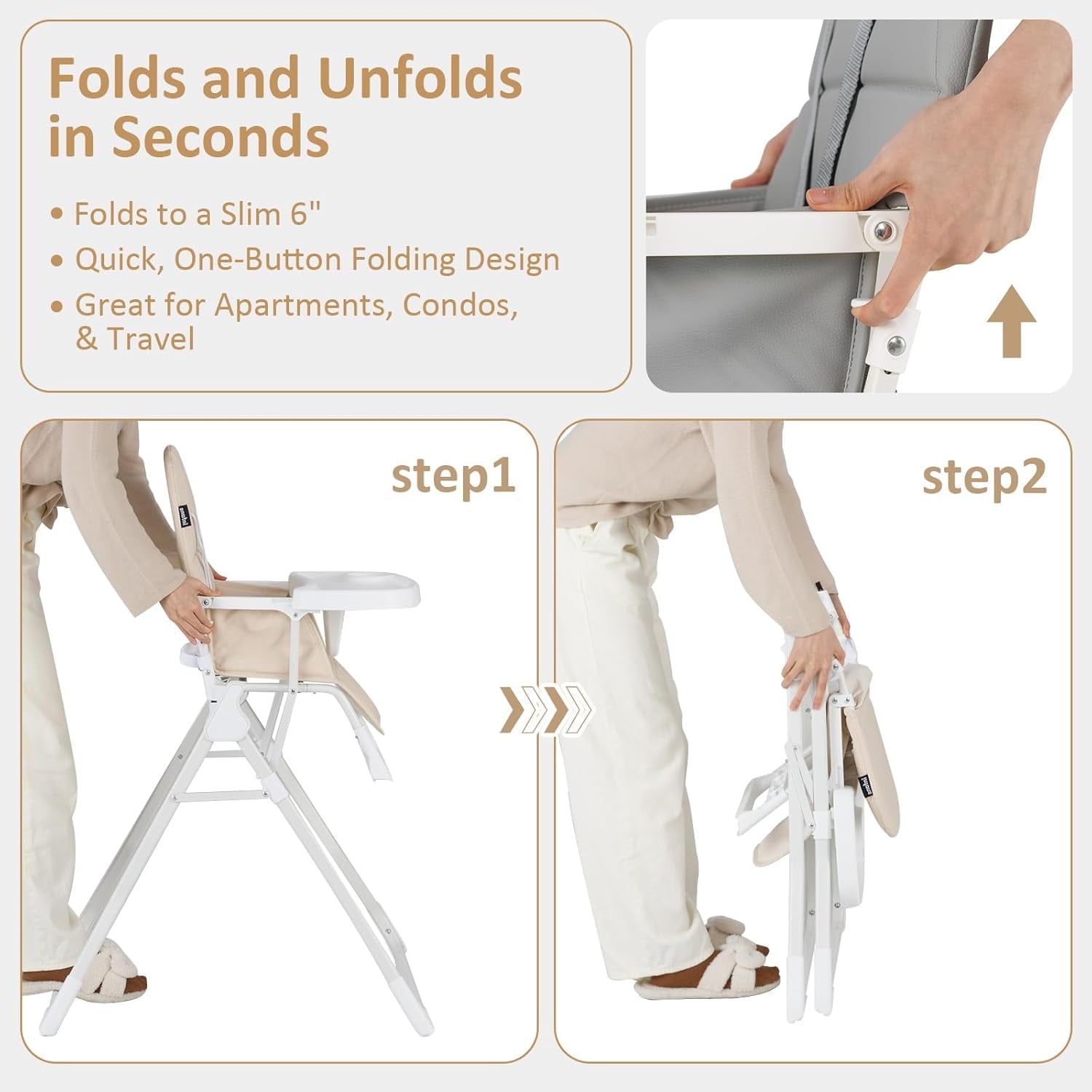 Folds and Unfolds in Seconds

• Folds to a Slim 6"
• Quick, One-Button Folding Design
• Great for Apartments, Condos, & Travel

step1

step2