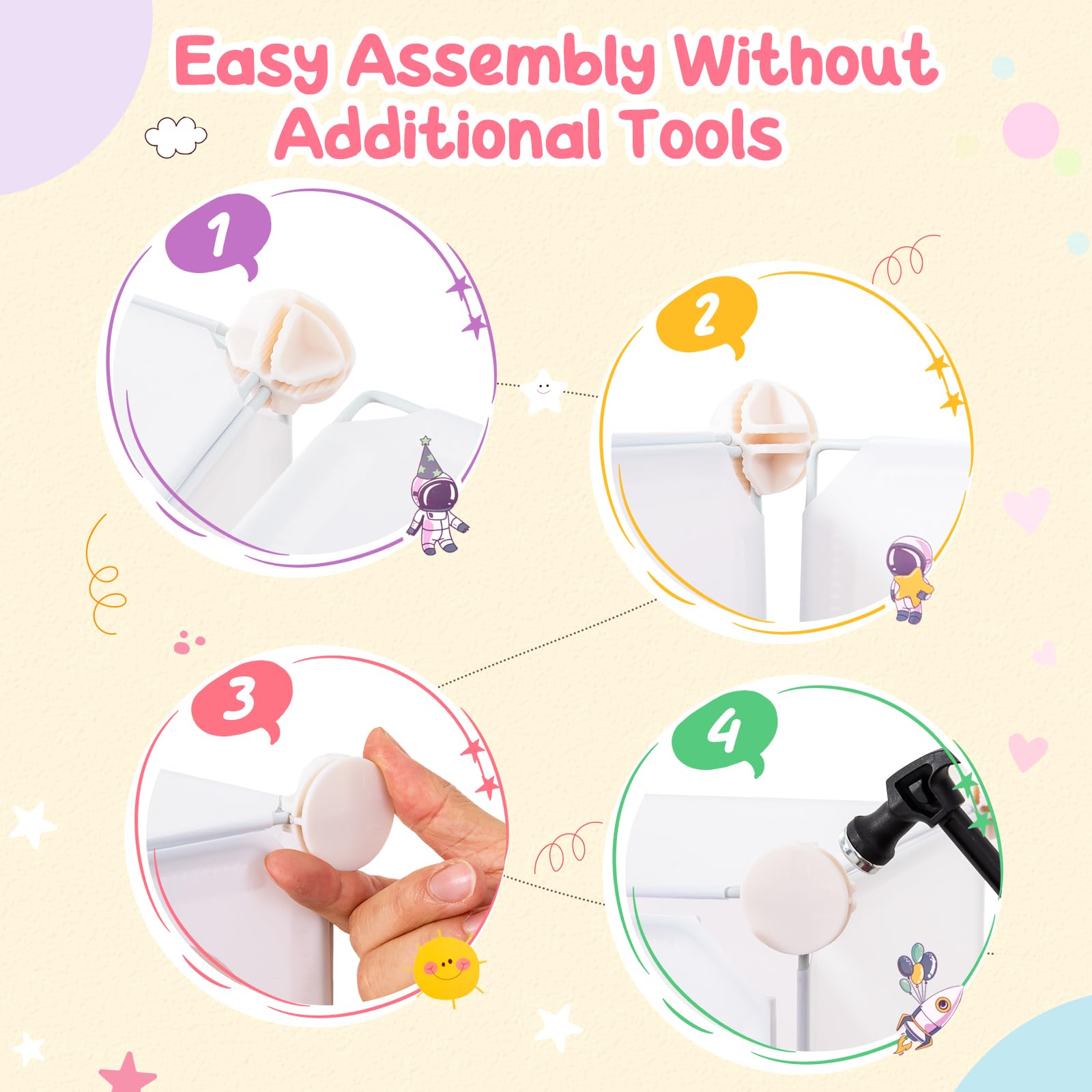 Easy Assembly Without Additional Tools

1

2

3

4